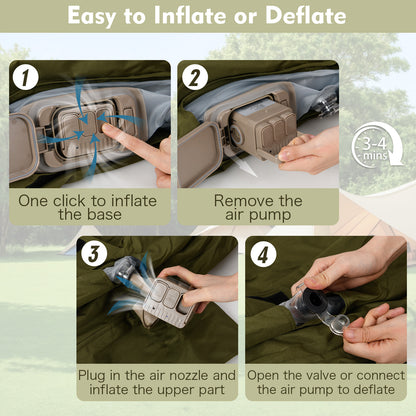 Easy to Inflate or Deflate

1

One click to inflate the base

2

Remove the air pump

3-4 mins

3

Plug in the air nozzle and inflate the upper part

4

Open the valve or connect the air pump to deflate